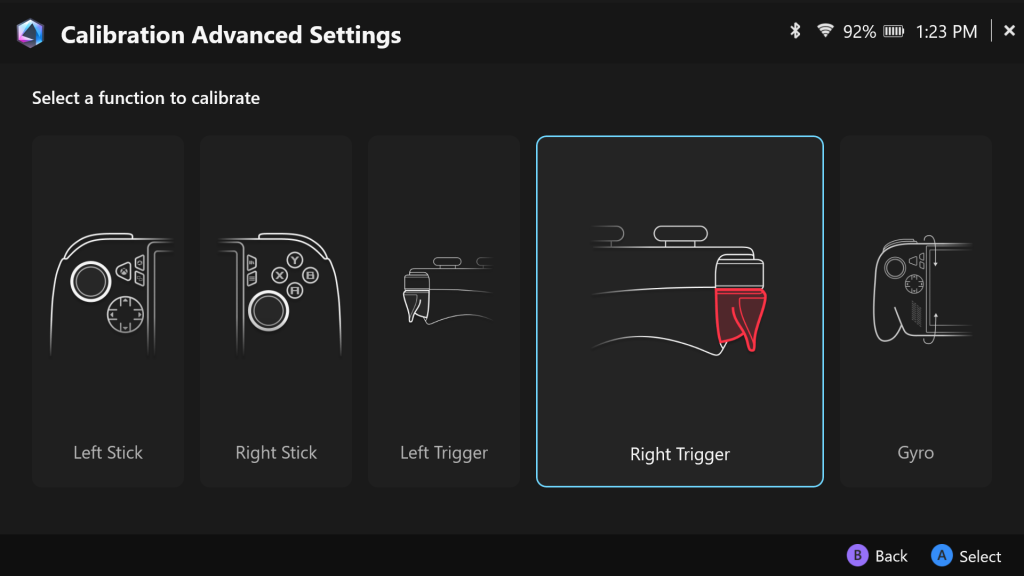 Calibration Advanced Settings

92% 1:23 PM ×

Select a function to calibrate

Y X B A

Left Stick

Right Stick

Left Trigger

Right Trigger

Gyro

B Back A Select